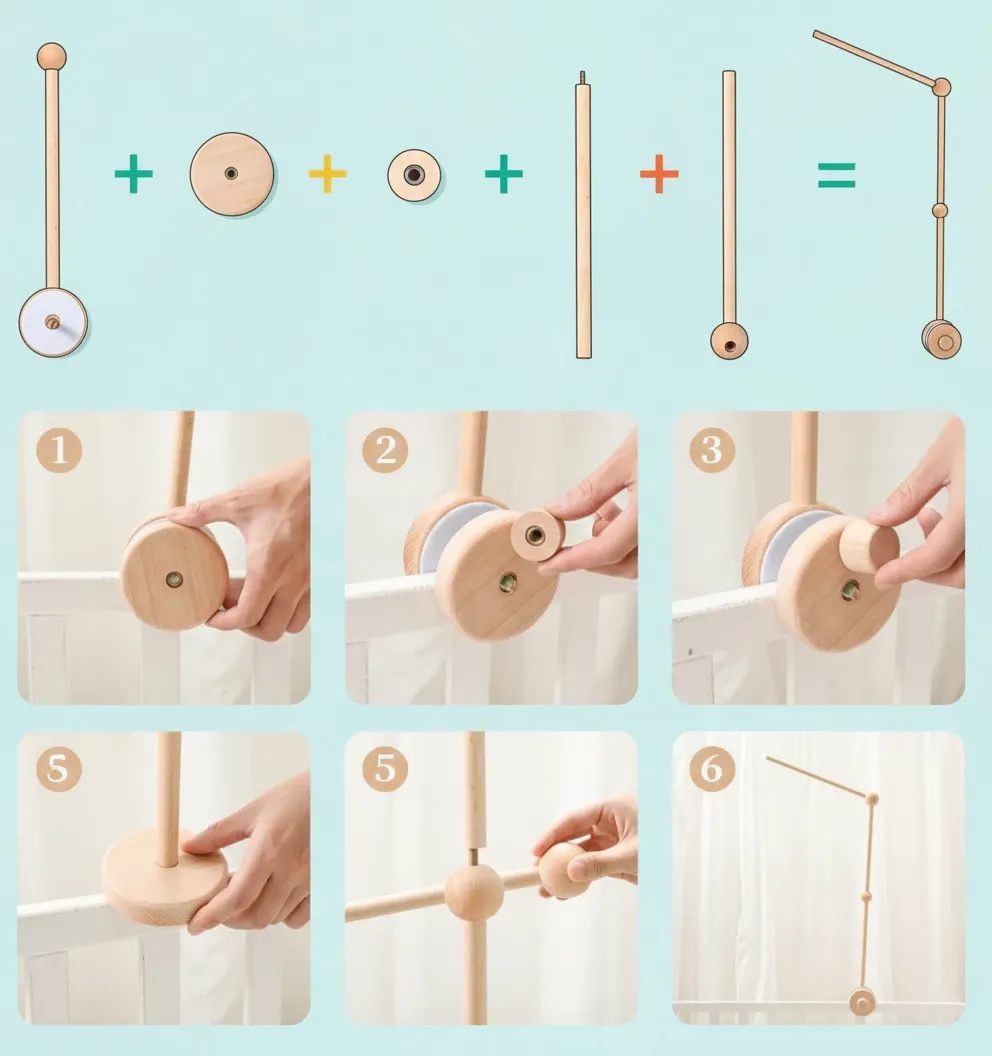 + + + + =

1

2

3

5

5

6